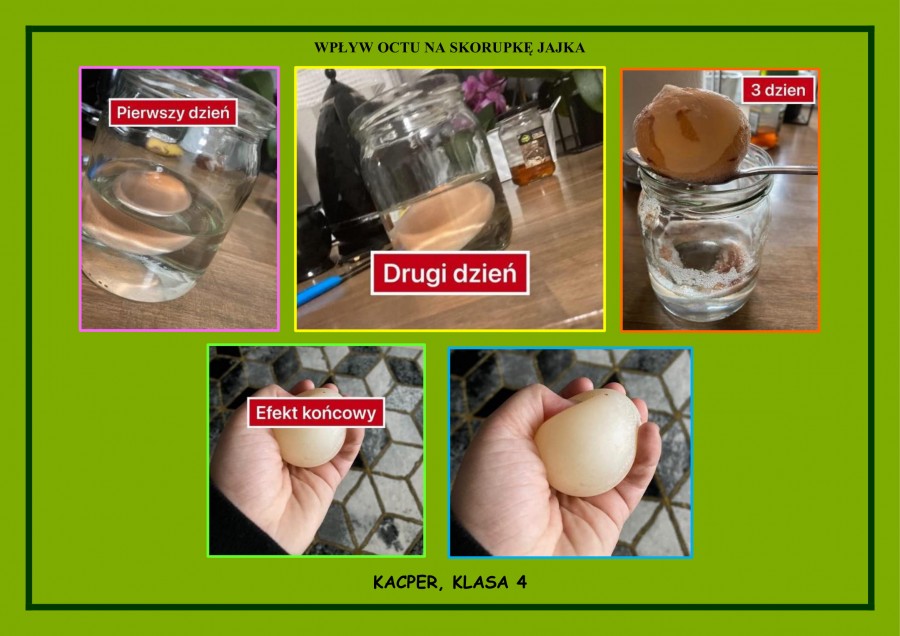 WPŁYW OCTU NA SKORUPKĘ JAJKA

Pierwszy dzień

Drugi dzień

3 dzien

Efekt końcowy

KACPER, KLASA 4